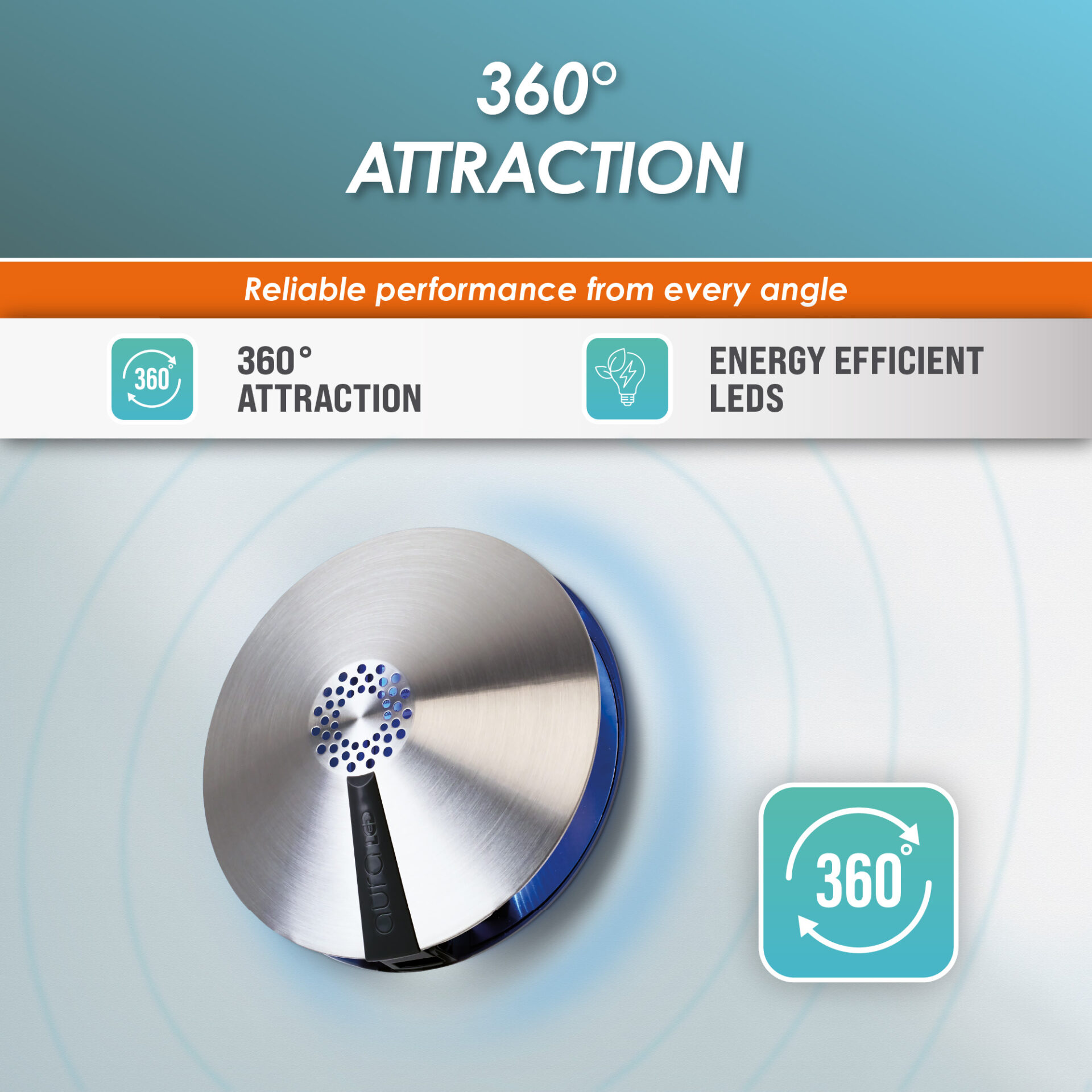 360°
ATTRACTION

Reliable performance from every angle

360°

360°
ATTRACTION

ENERGY EFFICIENT
LEDS

auraLED

360°