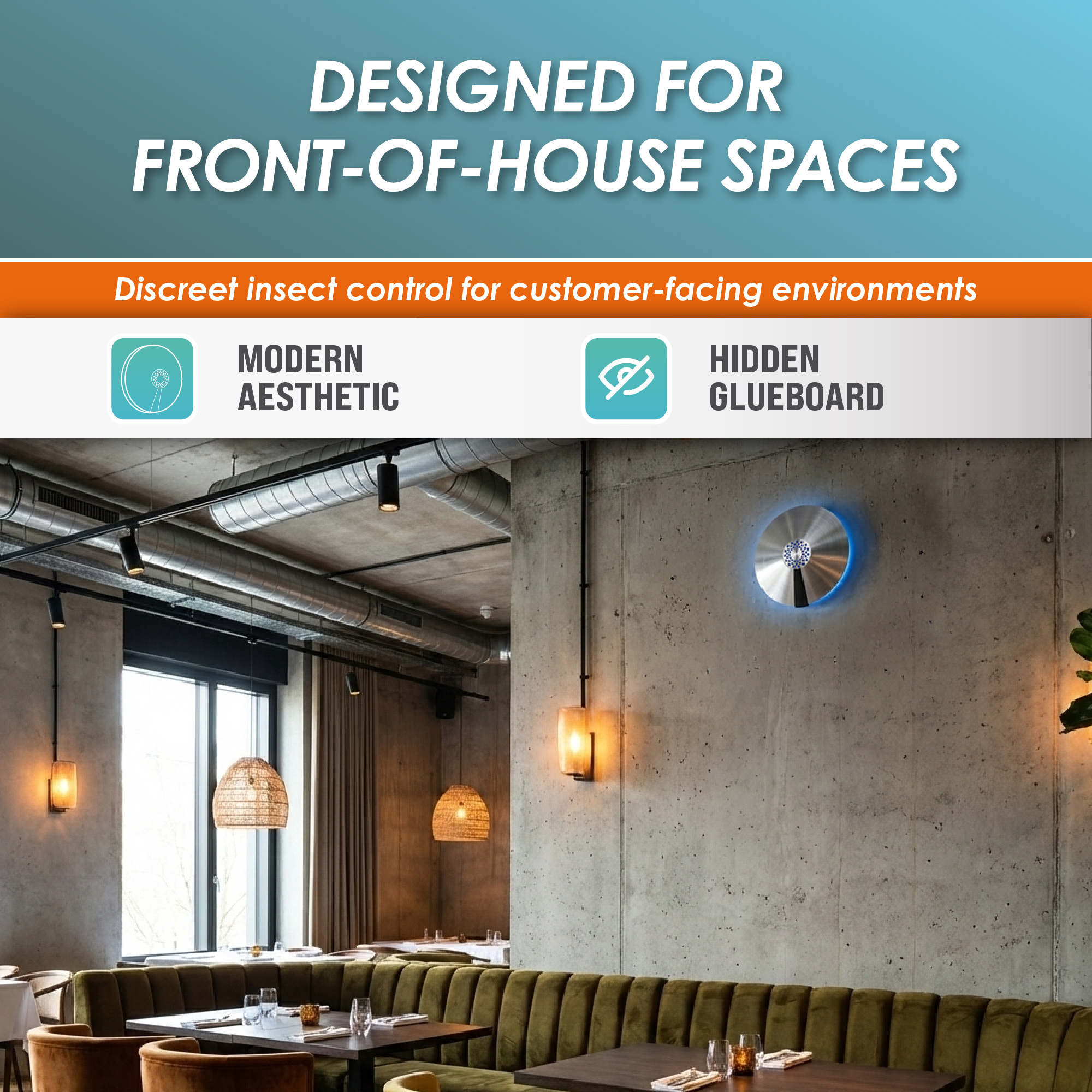 DESIGNED FOR FRONT-OF-HOUSE SPACES

Discreet insect control for customer-facing environments

MODERN AESTHETIC

HIDDEN GLUEBOARD