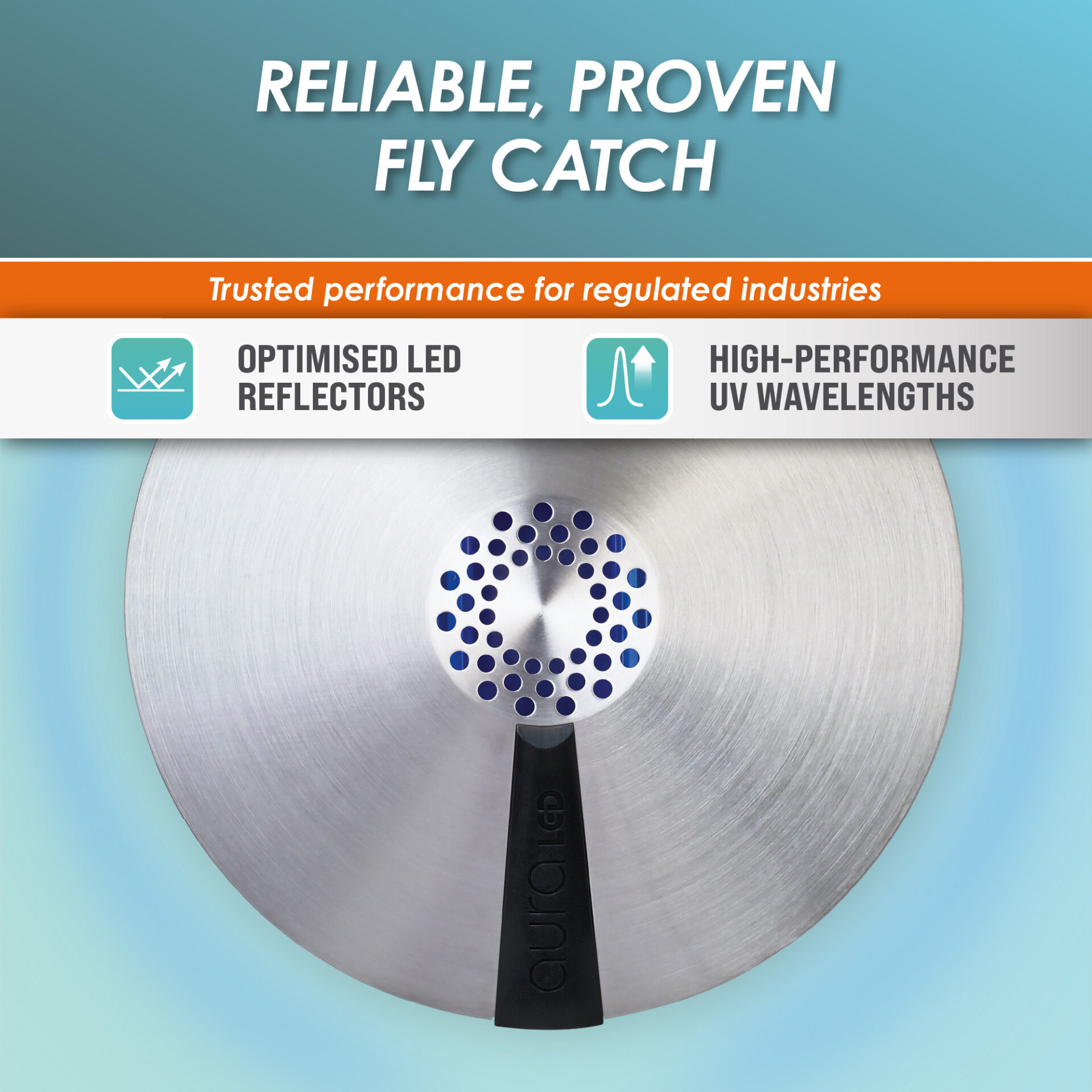 RELIABLE, PROVEN FLY CATCH

Trusted performance for regulated industries

OPTIMISED LED REFLECTORS

HIGH-PERFORMANCE UV WAVELENGTHS

aura LED