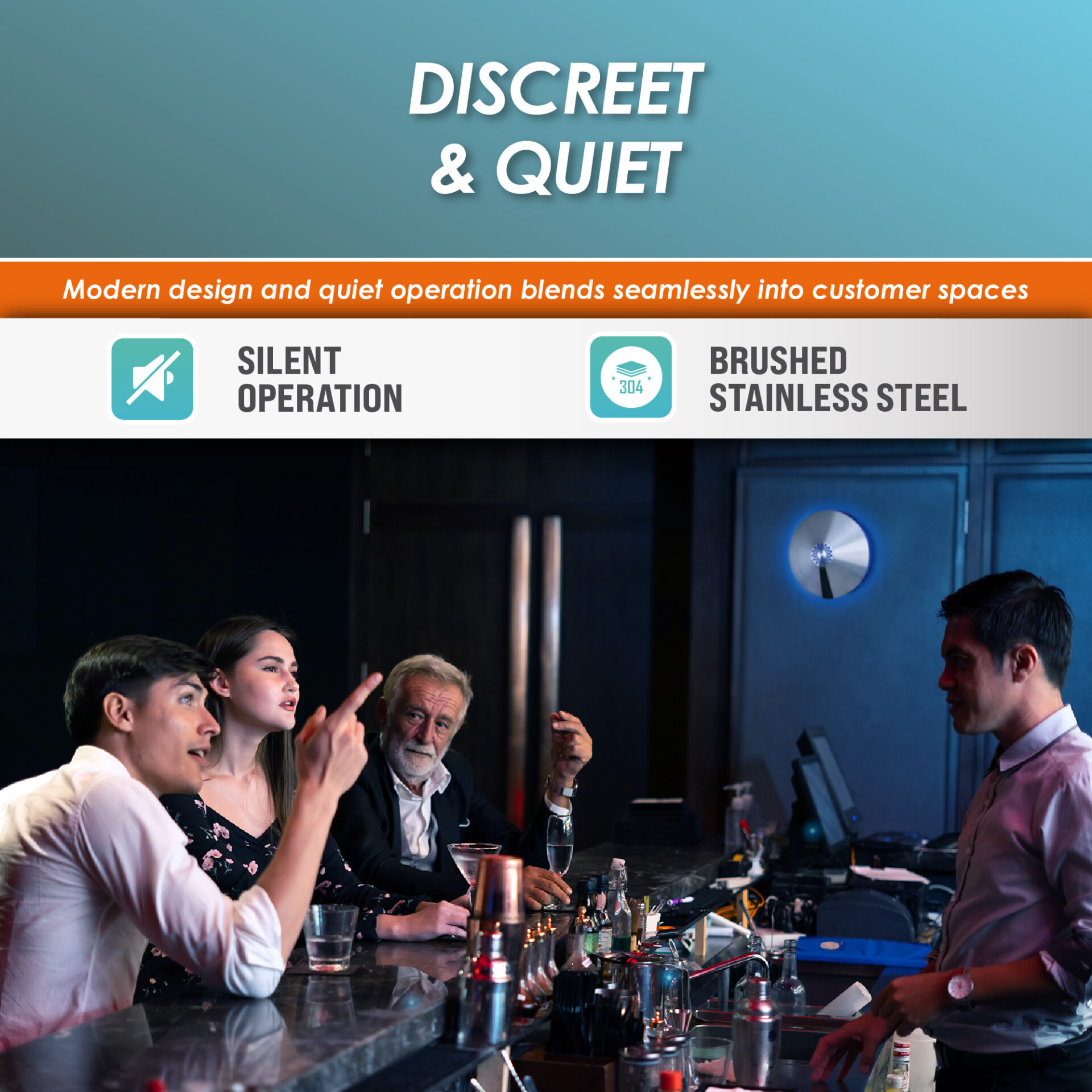 DISCREET & QUIET

Modern design and quiet operation blends seamlessly into customer spaces

SILENT OPERATION

304

BRUSHED STAINLESS STEEL